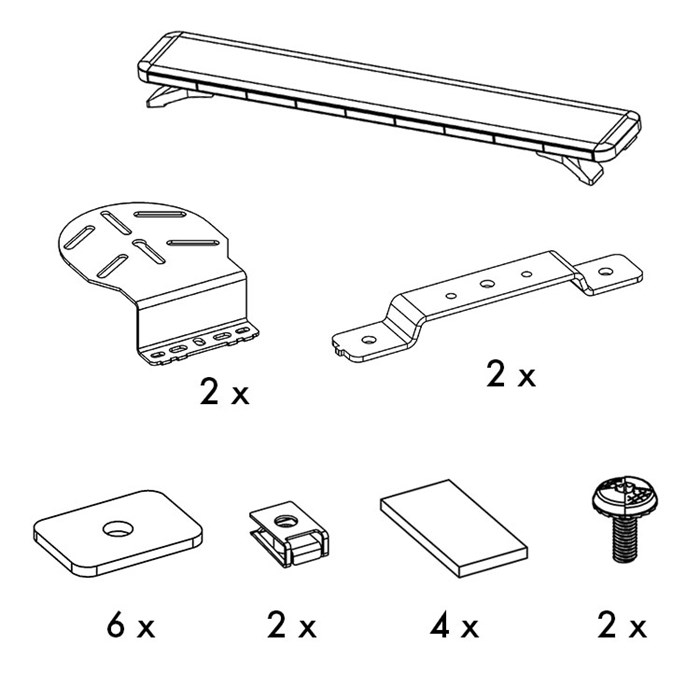 2 x

2 x

6 x

2 x

4 x

2 x